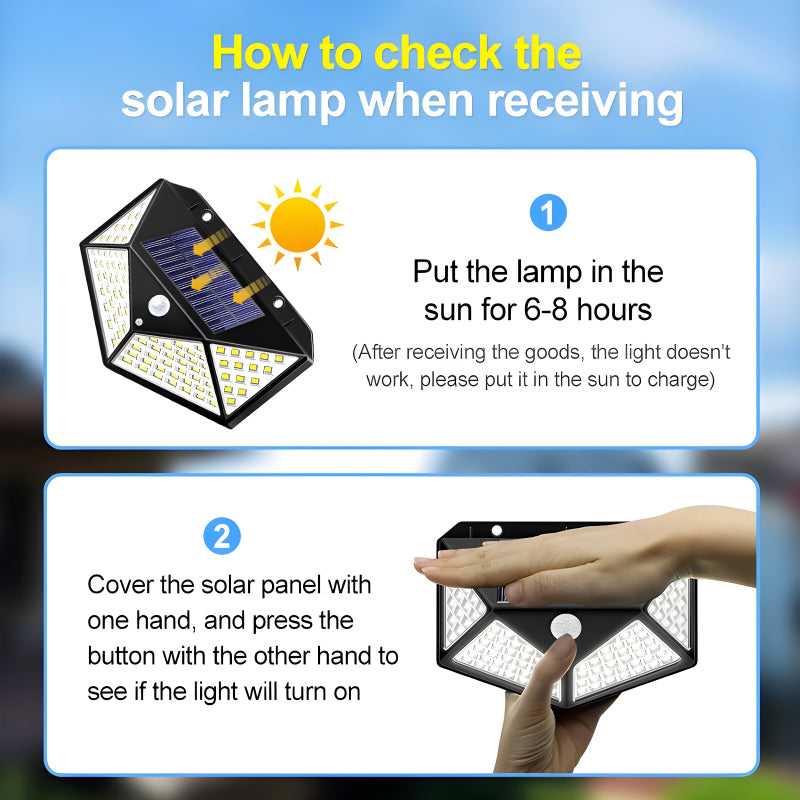 How to check the solar lamp when receiving

1

Put the lamp in the sun for 6-8 hours

(After receiving the goods, the light doesn't work, please put it in the sun to charge)

2

Cover the solar panel with one hand, and press the button with the other hand to see if the light will turn on