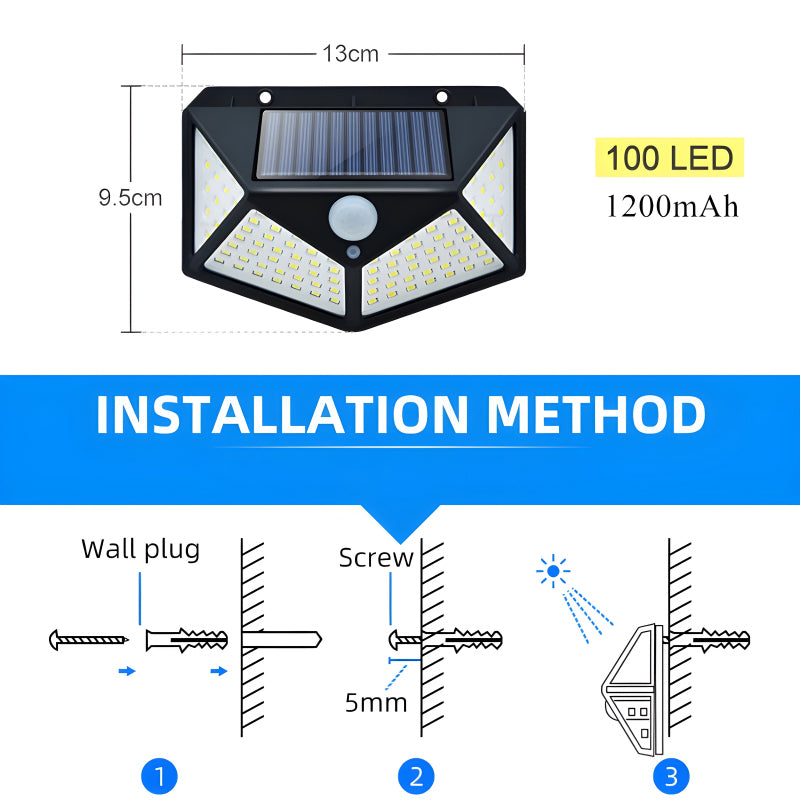 13cm

9.5cm

100 LED
1200mAh

INSTALLATION METHOD

Wall plug

Screw

5mm

1

2

3